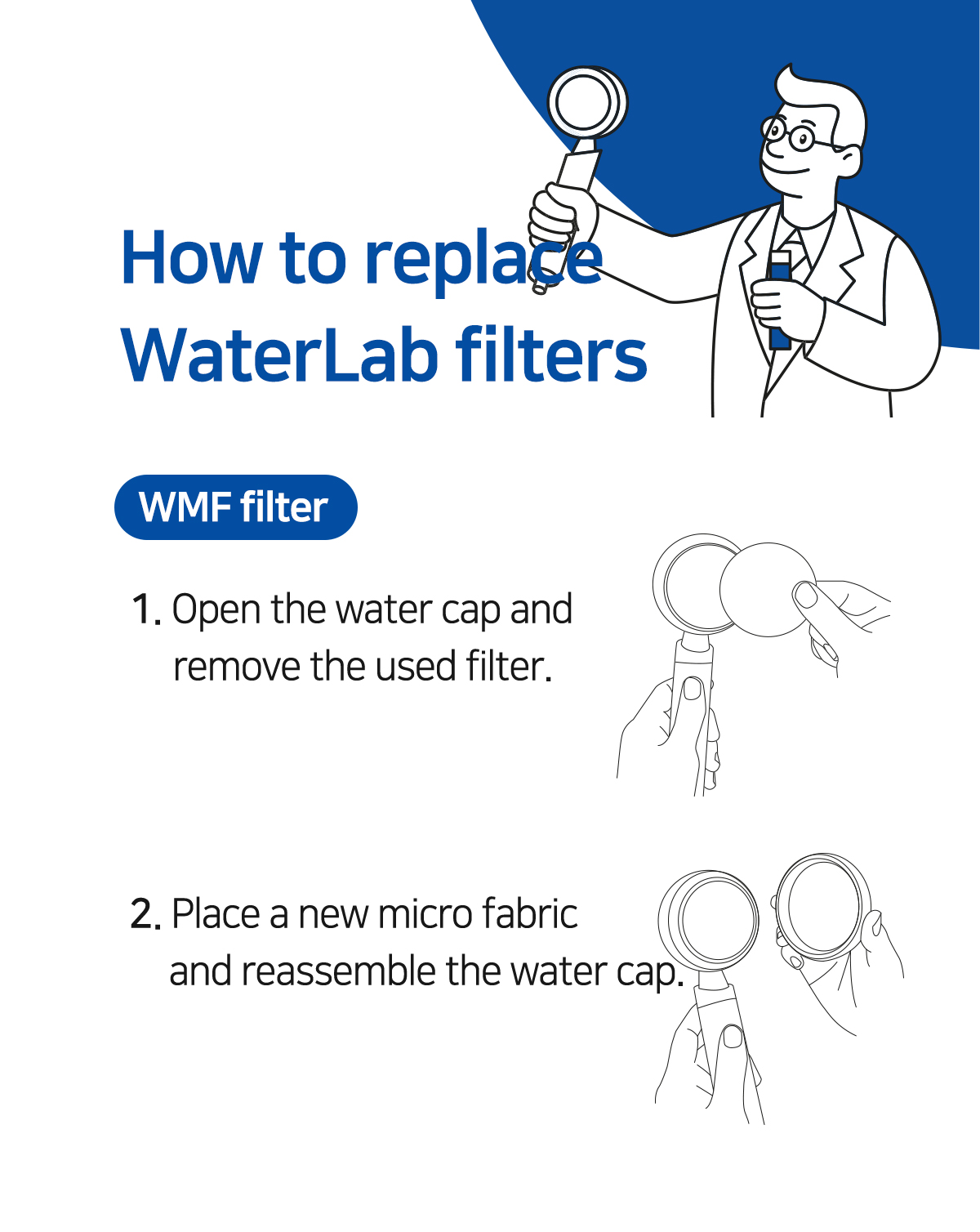 How to replace WaterLab filters

WMF filter

1. Open the water cap and remove the used filter.

2. Place a new micro fabric and reassemble the water cap.